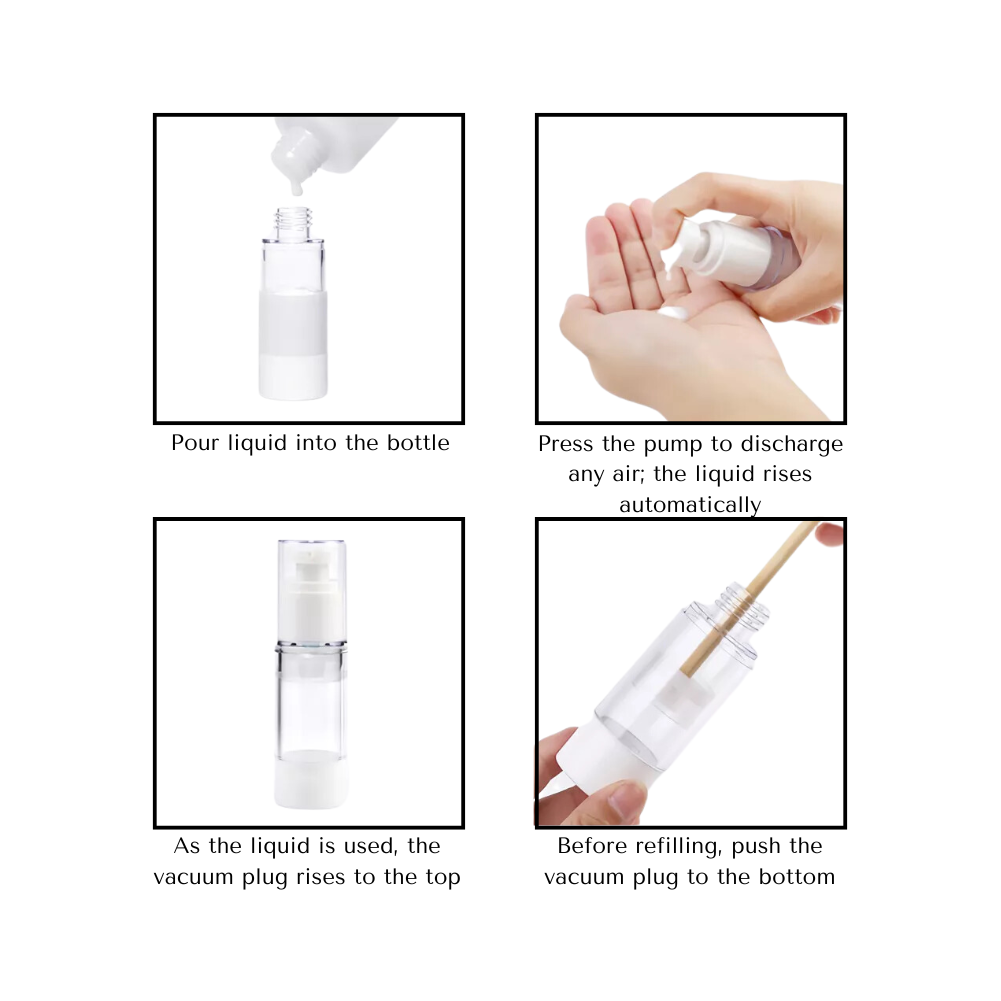 Pour liquid into the bottle

Press the pump to discharge any air; the liquid rises automatically

As the liquid is used, the vacuum plug rises to the top

Before refilling, push the vacuum plug to the bottom